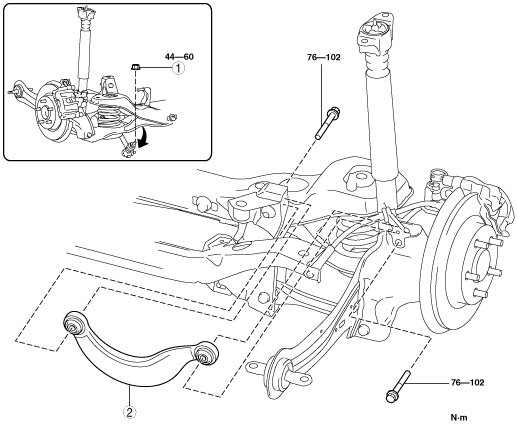 44—60
1
76—102
2
76—102
N·m