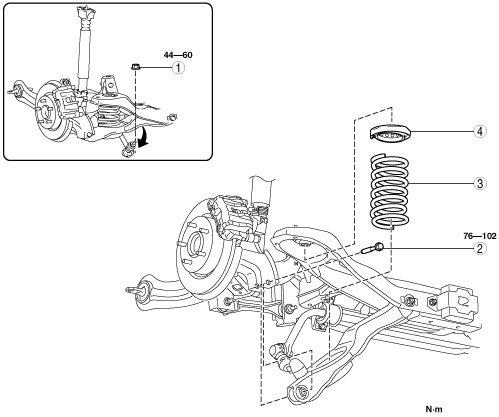 44—60
1
4
3
76—102
2
N·m