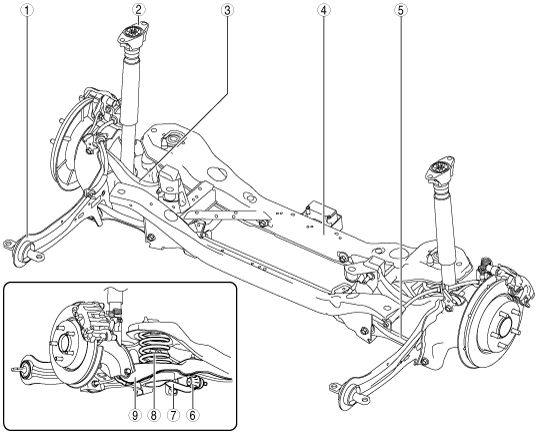 1
2
3
4
5
9
8
7
6