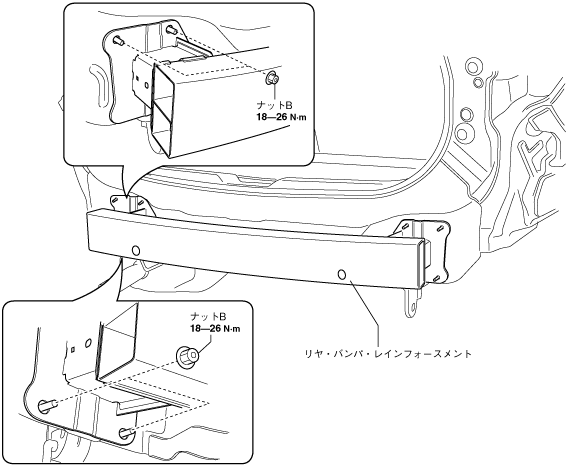 ナットB
18—26 N·m

ナットB
18—26 N·m

リヤ・バンパ・レインフォースメント