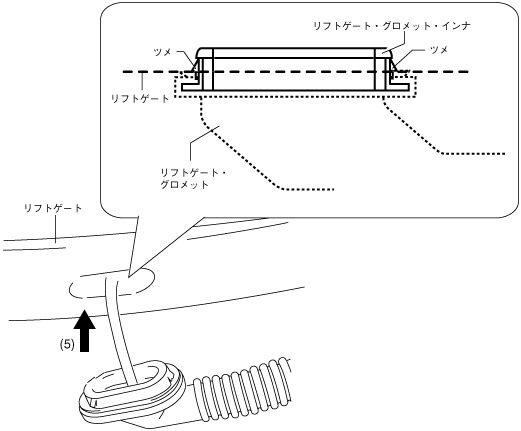 リフトゲート・グロメット・インナ

ツメ

ツメ

リフトゲート

リフトゲート・グロメット

リフトゲート

(5)