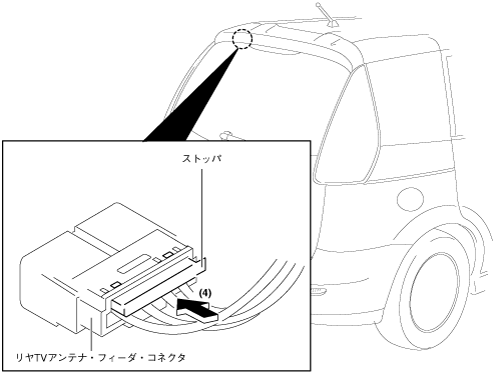 ストッパ

(4)

リヤTVアンテナ・フィーダ・コネクタ