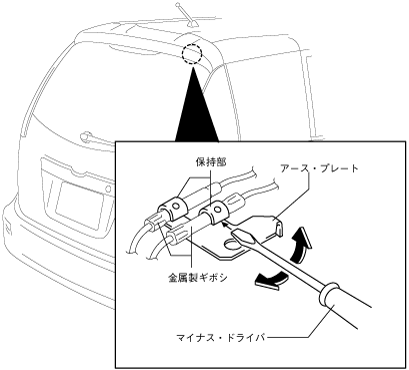 保持部
アース・プレート
金属製ギボシ
マイナス・ドライバ