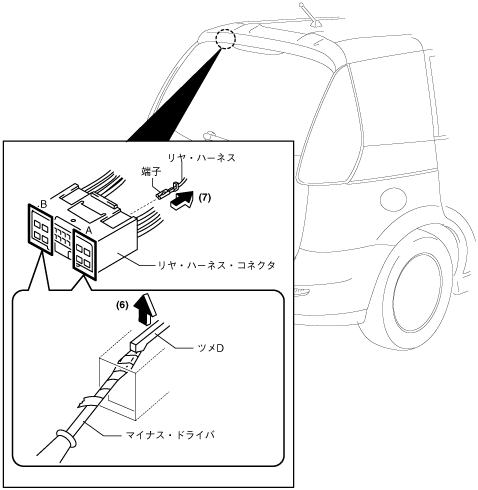 リヤ・ハーネス
端子
(7)
B
A
リヤ・ハーネス・コネクタ
(6)
ツメD
マイナス・ドライバ