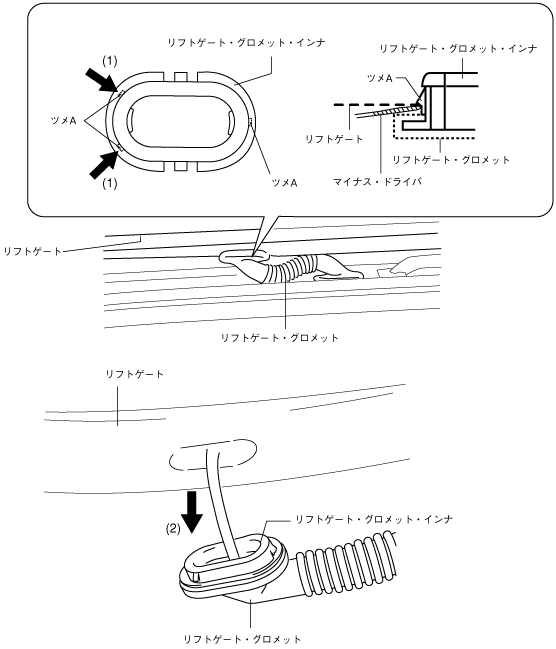 リフトゲート・グロメット・インナ
(1)
ツメA
(1)
ツメA
リフトゲート・グロメット・インナ
ツメA
リフトゲート
リフトゲート・グロメット
マイナス・ドライバ
リフトゲート
リフトゲート・グロメット
リフトゲート
(2)
リフトゲート・グロメット・インナ
リフトゲート・グロメット