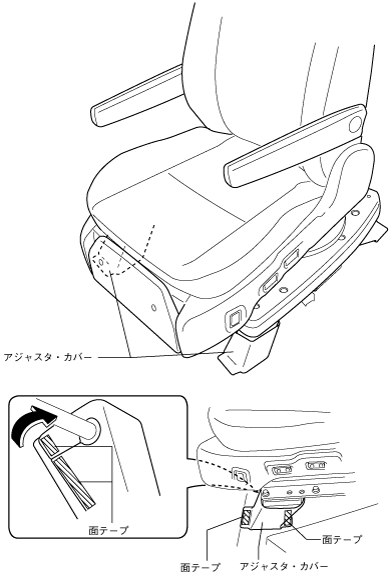 アジャスタ・カバー

面テープ

面テープ

面テープ

アジャスタ・カバー