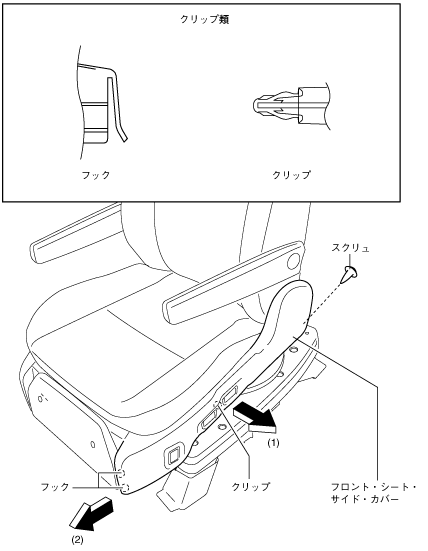 クリップ類

フック

クリップ

スクリュ

(1)

フック

クリップ

フロント・シート・サイド・カバー

(2)