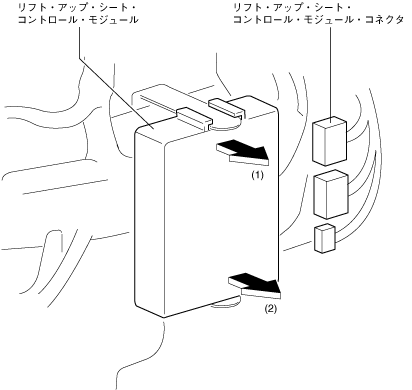 リフト・アップ・シート・コントロール・モジュール

リフト・アップ・シート・コントロール・モジュール・コネクタ

(1)

(2)