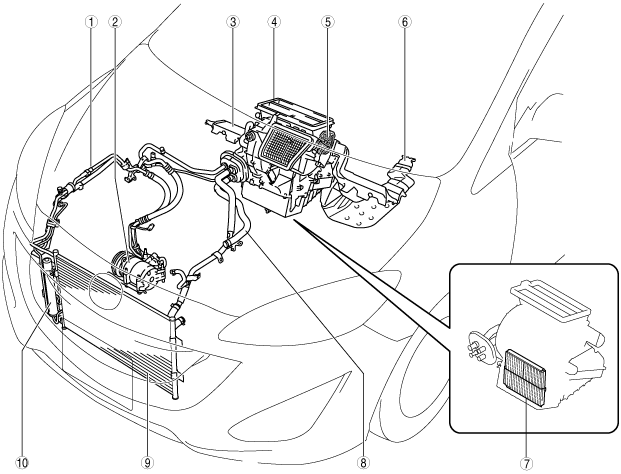 ①
②
③
④
⑤
⑥
⑩
⑨
⑧
⑦