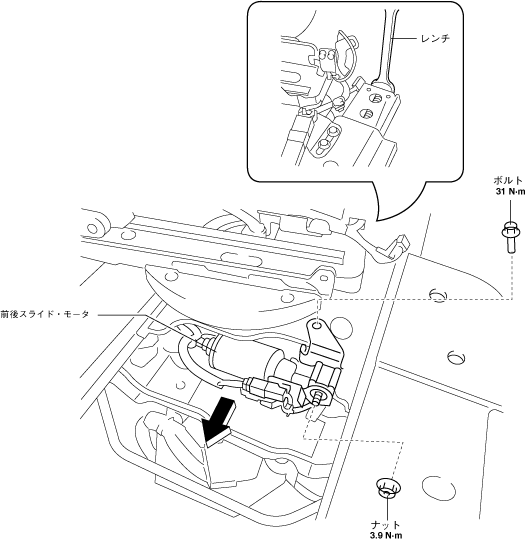 レンチ

ボルト
31 N·m

前後スライド・モータ

ナット
3.9 N·m