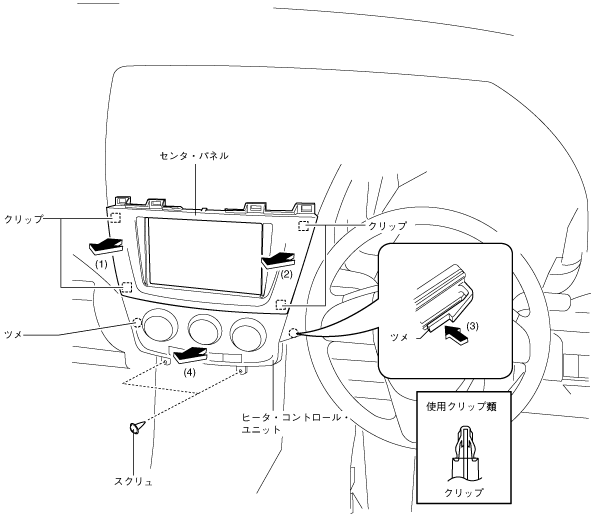 センタ・パネル

クリップ

クリップ

(1)

(2)

ツメ

ツメ

(3)

(4)

ヒータ・コントロール・ユニット

使用クリップ類

クリップ

スクリュ