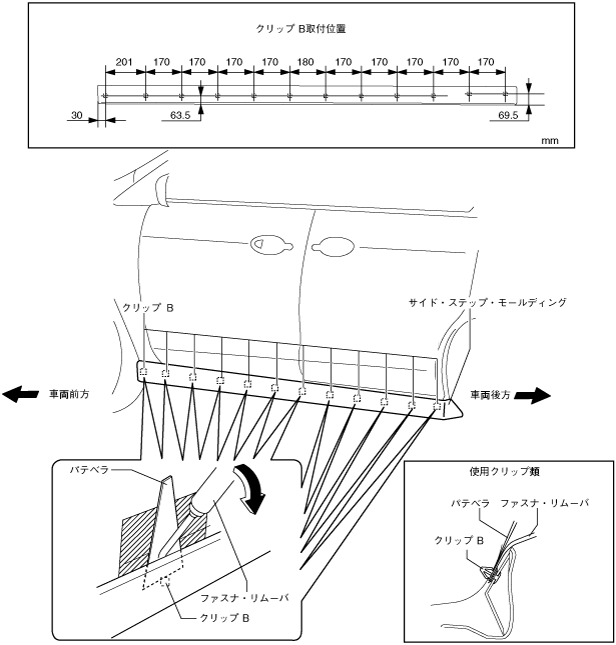 クリップ B取付位置

201 170 170 170 170 180 170 170 170 170 170

30

63.5

69.5

mm

クリップ B

サイド・ステップ・モールディング

車両前方

車両後方

パテベラ

ファスナ・リムーバ

クリップ B

使用クリップ類

パテベラ ファスナ・リムーバ

クリップ B