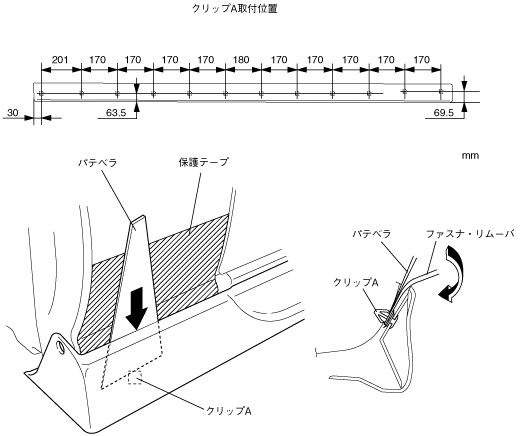 クリップA取付位置

201 170 170 170 170 180 170 170 170 170 170

30

63.5

69.5

mm

パテベラ

保護テープ

パテベラ

ファスナ・リムーバ

クリップA

クリップA