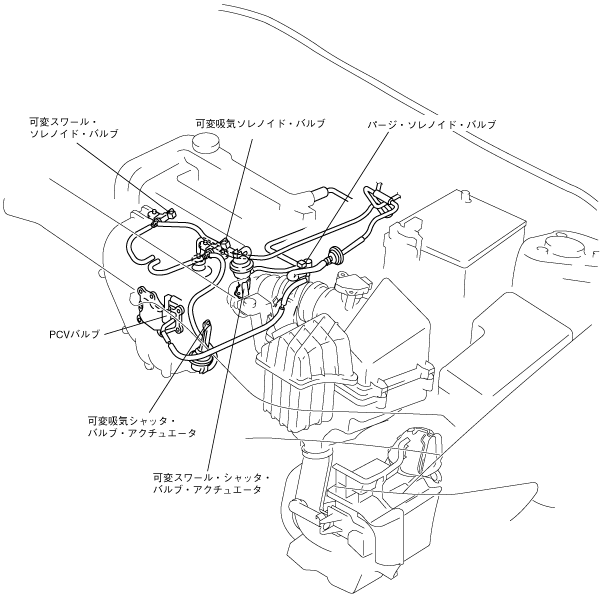 可変スワール・
ソレノイド・バルブ

可変吸気ソレノイド・バルブ

パージ・ソレノイド・バルブ

PCVバルブ

可変吸気シャッタ・
バルブ・アクチュエータ

可変スワール・シャッタ・
バルブ・アクチュエータ