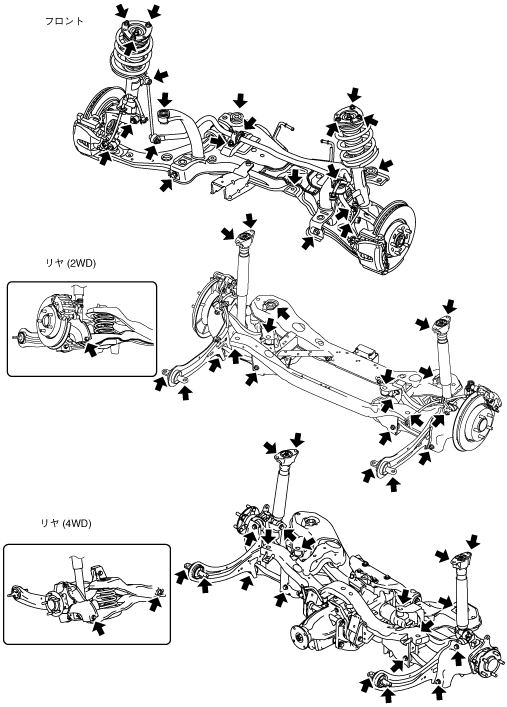 フロント

リヤ (2WD)

リヤ (4WD)