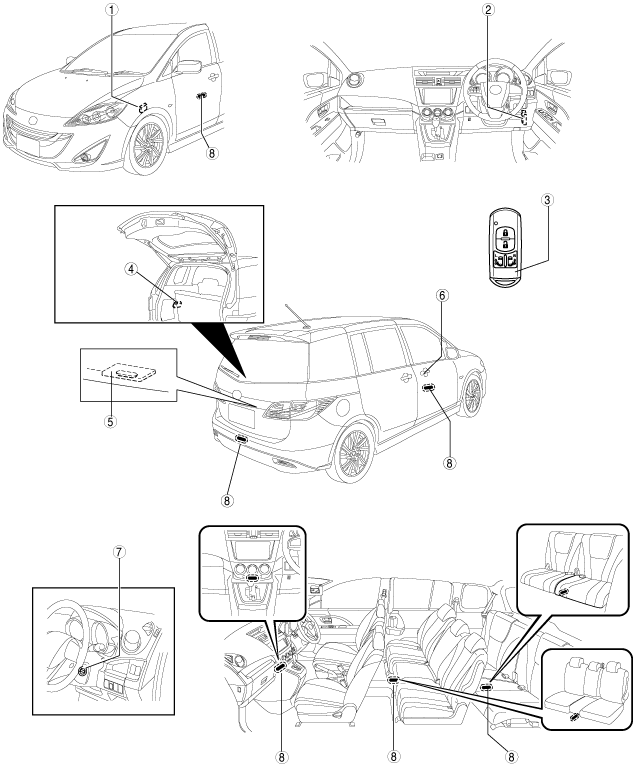 1
2
8
3
4
6
5
8
8
7
8
8
8