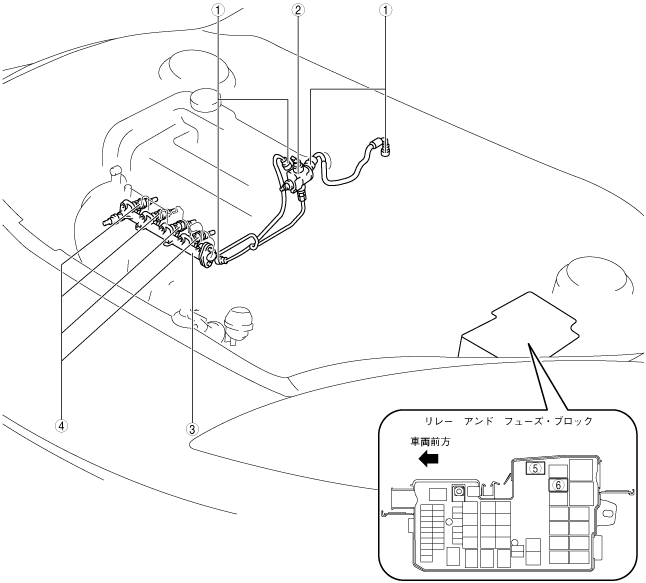 ①
②
①
④
③
リレー　アンド　フューズ・ブロック
車両前方
5
6