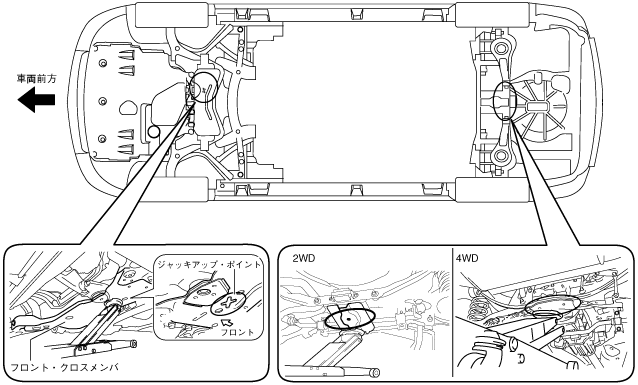 車両前方

ジャッキアップ・ポイント

フロント

フロント・クロスメンバ

2WD

4WD