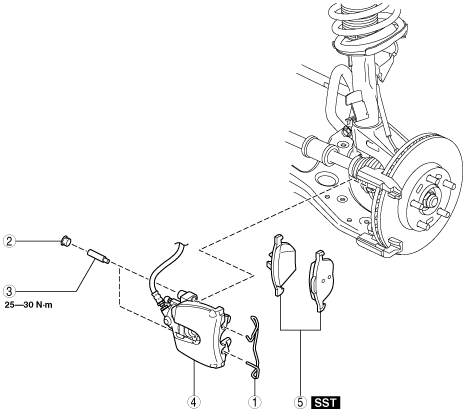 2
3
25—30 N·m
4
1
5 SST