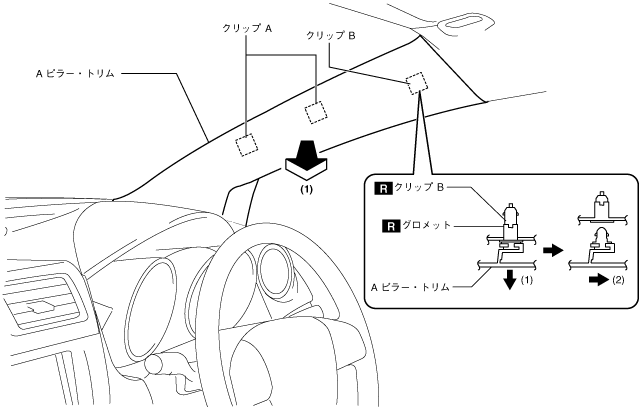 クリップ A

クリップ B

A ピラー・トリム

(1)

R クリップ B

R グロメット

A ピラー・トリム

(1)

(2)