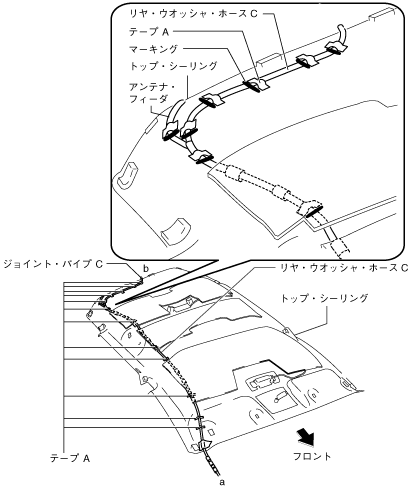 リヤ・ウオッシャ・ホース C
テープ A
マーキング
トップ・シーリング
アンテナ・フィーダ

ジョイント・パイプ C
b
リヤ・ウオッシャ・ホース C
トップ・シーリング
テープ A
フロント
a