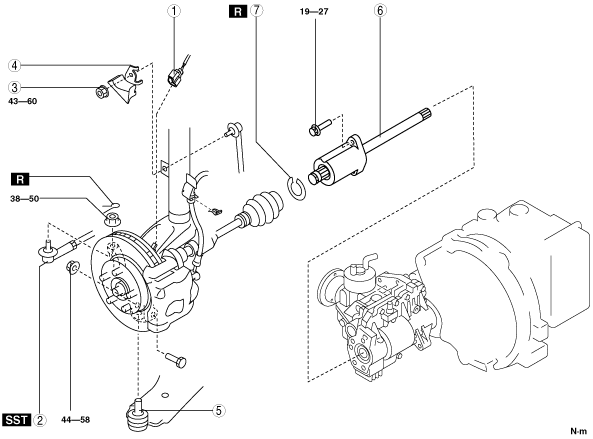 1
R 7
19—27
6
4
3
43—60
R
38—50
SST 2
44—58
5
N·m