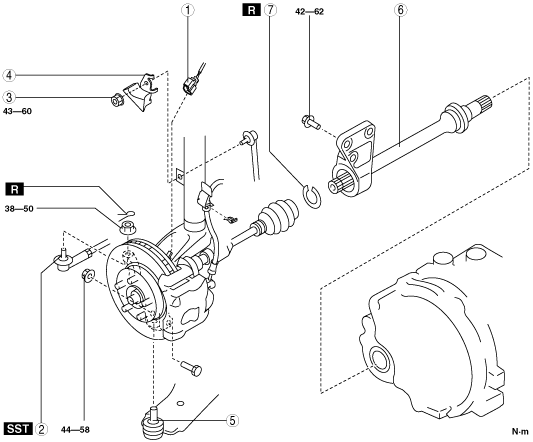 1
R 7
42—62
6
4
3
43—60
R
38—50
SST 2
44—58
5
N·m