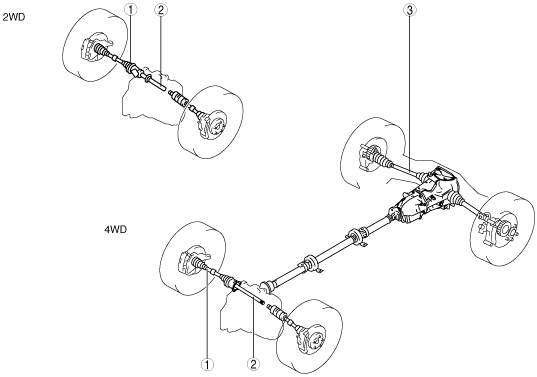 2WD

1

2

3

4WD

1

2