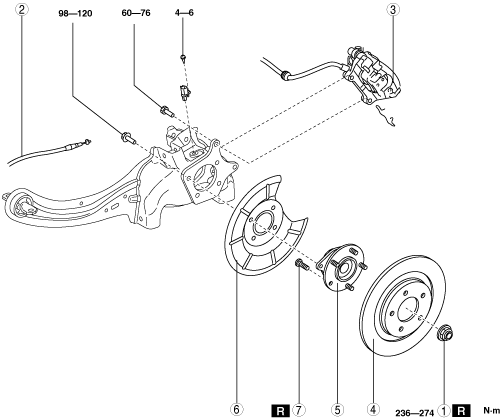 2
98—120
60—76
4—6
3
6
R 7
5
4
236—274 1 R
N·m