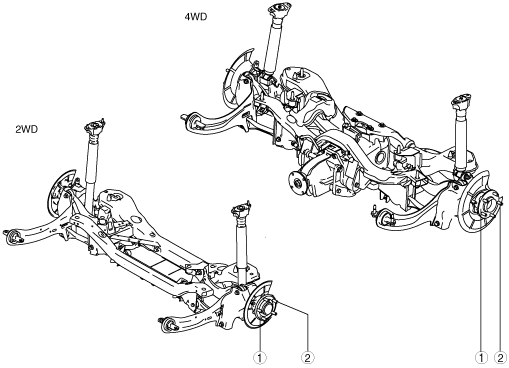 4WD

2WD

①
②
①
②