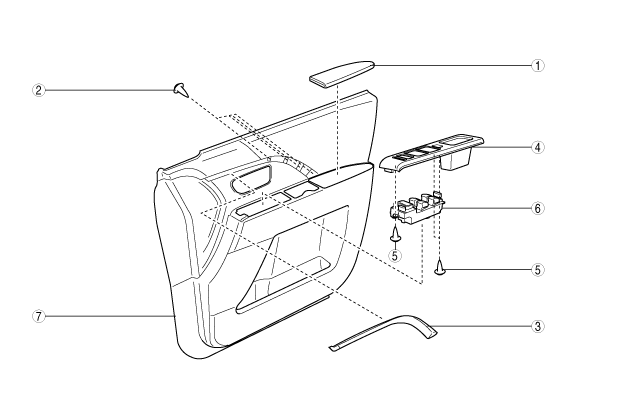 1
2
4
6
5
5
7
3