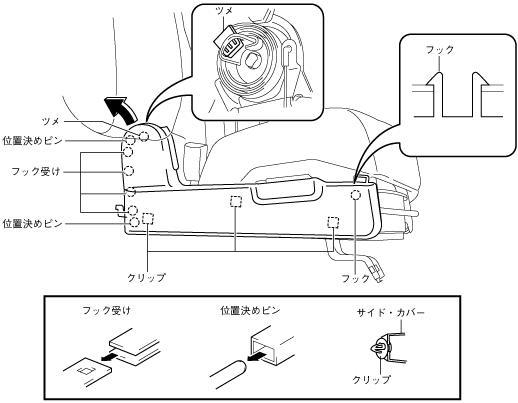 ツメ

フック

ツメ
位置決めピン
フック受け
位置決めピン

クリップ
フック

フック受け
位置決めピン
サイド・カバー
クリップ