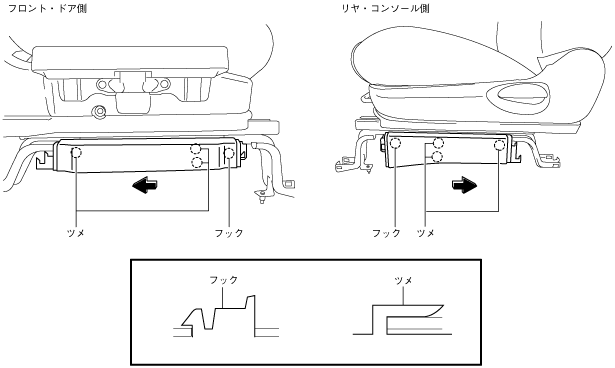 フロント・ドア側

リヤ・コンソール側

ツメ

フック

フック

ツメ

フック

ツメ