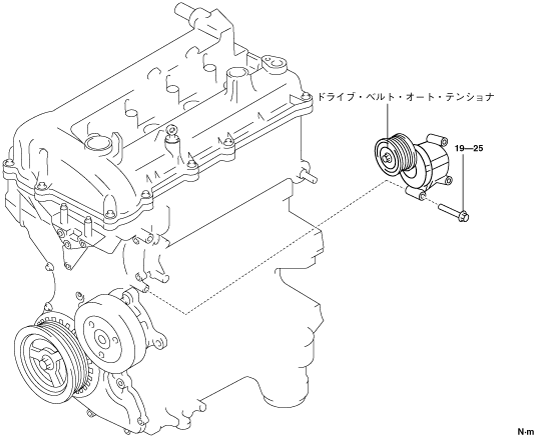 ドライブ・ベルト・オート・テンショナ

19—25

N·m