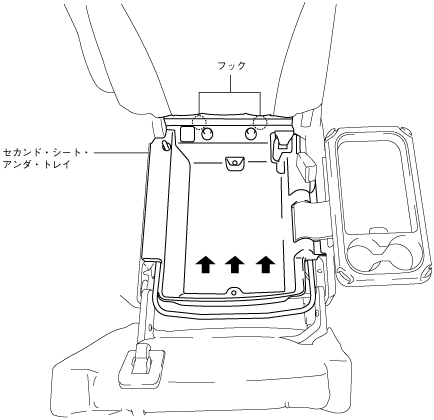 フック

セカンド・シート・アンダ・トレイ