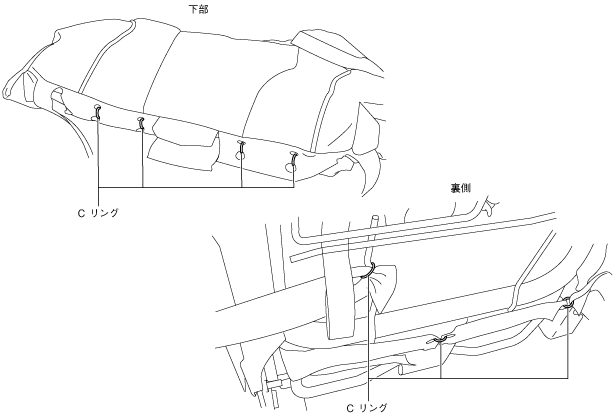 下部

C リング

裏側

C リング