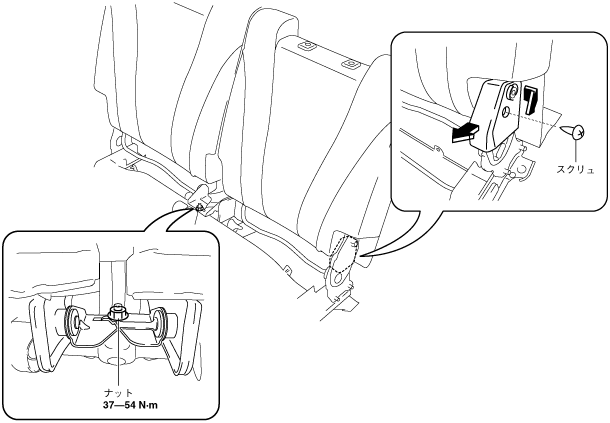 スクリュ

ナット
37—54 N·m