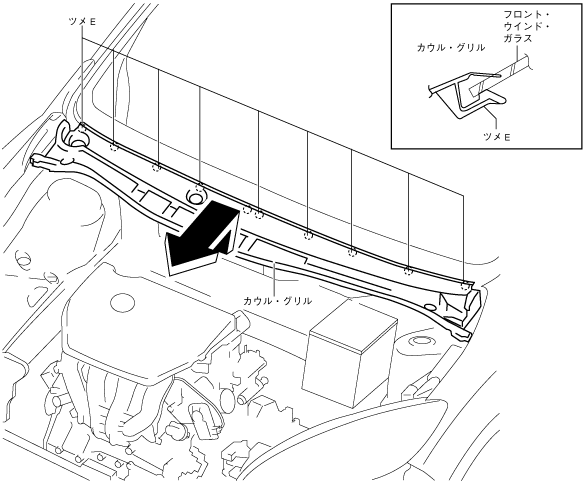 ツメ E

フロント・ウインド・ガラス

カウル・グリル

ツメ E

カウル・グリル