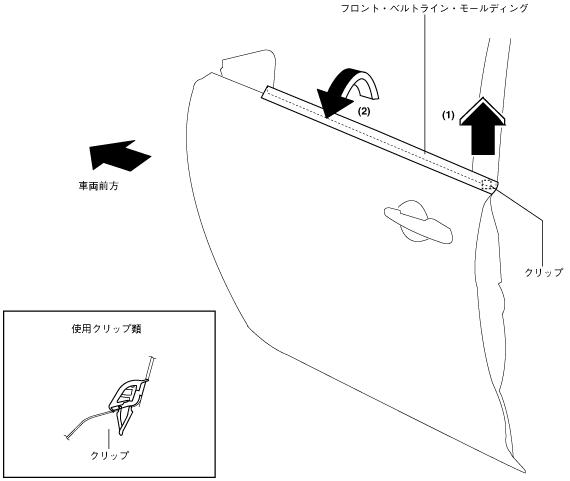 フロント・ベルトライン・モールディング

(2)

(1)

車両前方

クリップ

使用クリップ類

クリップ