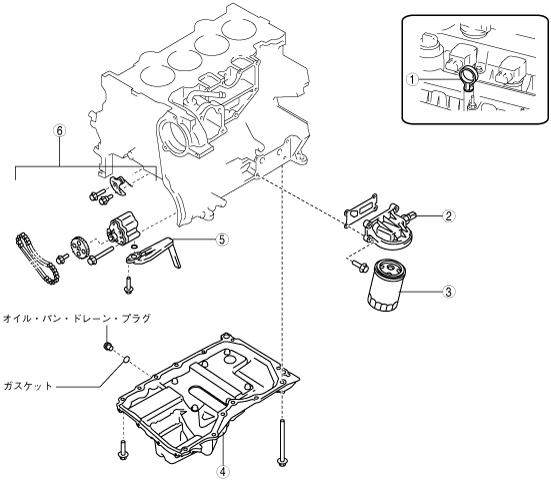 1
6
2
5
3
オイル・パン・ドレーン・プラグ
ガスケット
4