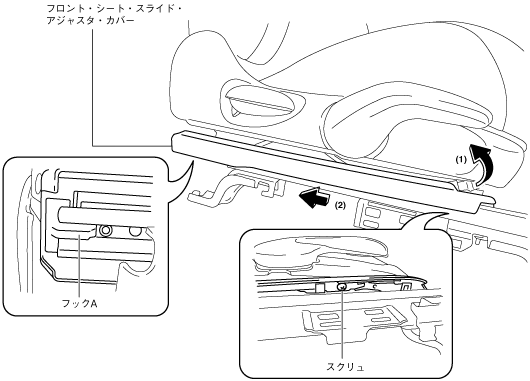 フロント・シート・スライド・アジャスタ・カバー

(1)

(2)

フックA

スクリュ