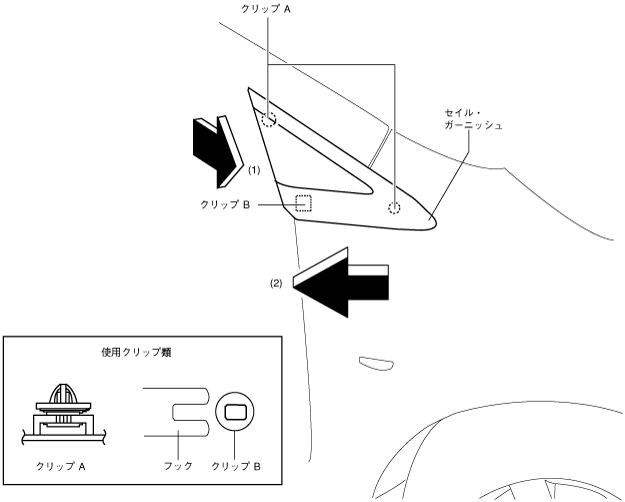 クリップ A

セイル・ガーニッシュ

(1)

クリップ B

(2)

使用クリップ類

クリップ A

フック

クリップ B