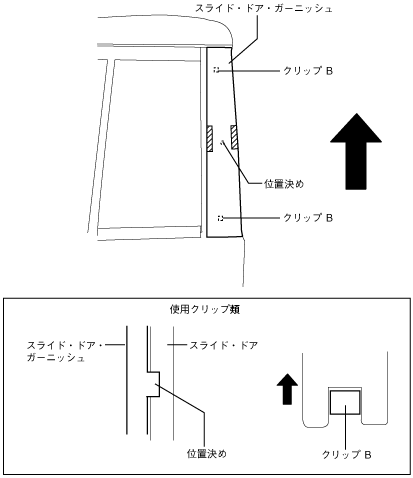 スライド・ドア・ガーニッシュ

クリップ B

位置決め

クリップ B

使用クリップ類

スライド・ドア・ガーニッシュ

スライド・ドア

位置決め

クリップ B