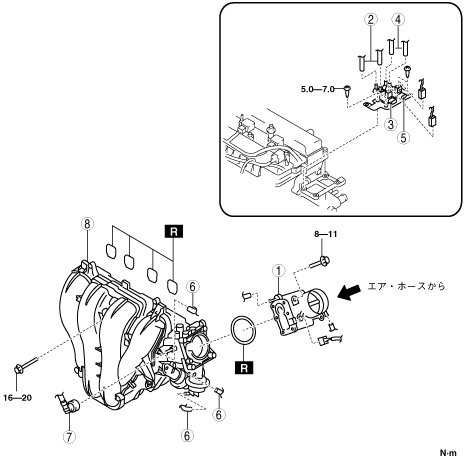 2
4
5.0—7.0
3
5
8
R
8—11
1
6
エア・ホースから
R
16—20
6
7
6
N·m