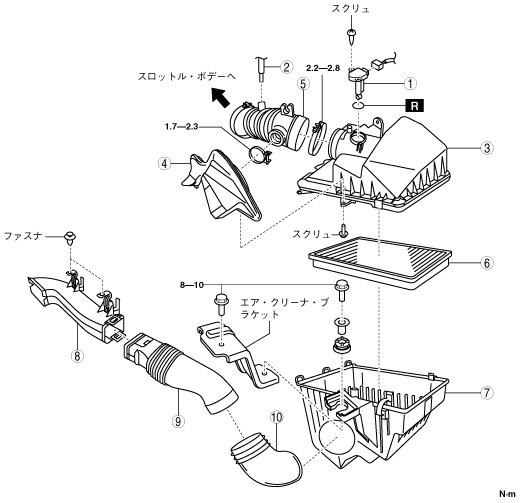 スクリュ
②
2.2—2.8
スロットル・ボデーへ
⑤
①
R
1.7—2.3
③
④
スクリュ
ファスナ
⑥
8—10
エア・クリーナ・ブラケット
⑧
⑦
⑨
⑩
N·m