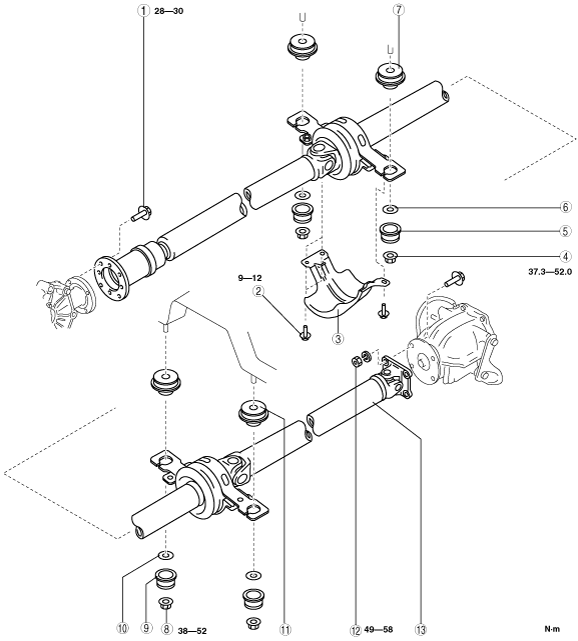 ① 28—30
⑦
⑥
⑤
④
37.3—52.0
9—12
②
③
⑩
⑨
⑧ 38—52
⑪
⑫ 49—58
⑬
N·m