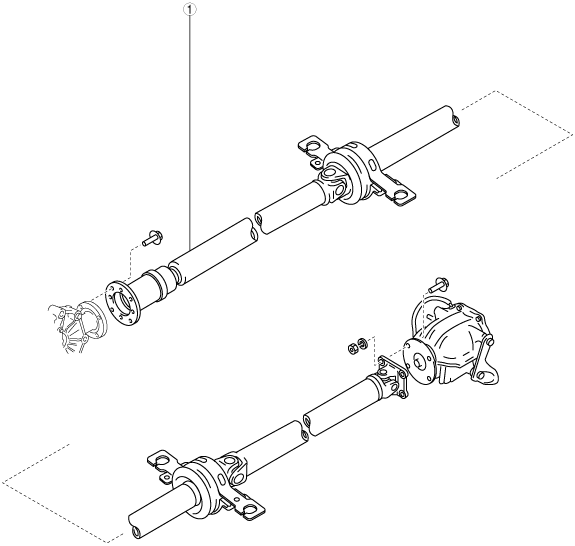 1