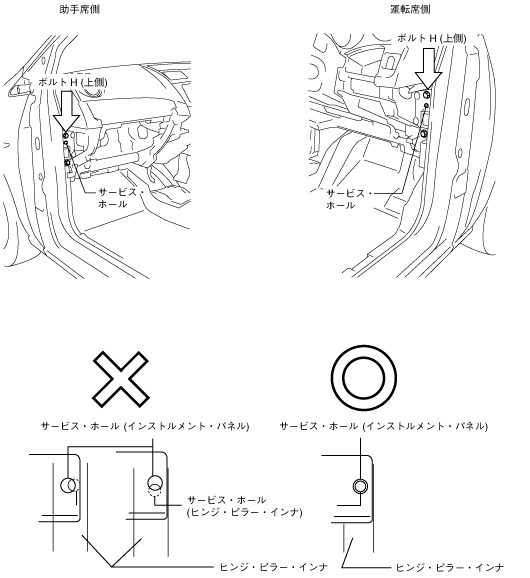 助手席側

ボルト H (上側)

サービス・ホール

運転席側

ボルト H (上側)

サービス・ホール

サービス・ホール (インストルメント・パネル)

サービス・ホール (ヒンジ・ピラー・インナ)

ヒンジ・ピラー・インナ

サービス・ホール (インストルメント・パネル)

ヒンジ・ピラー・インナ