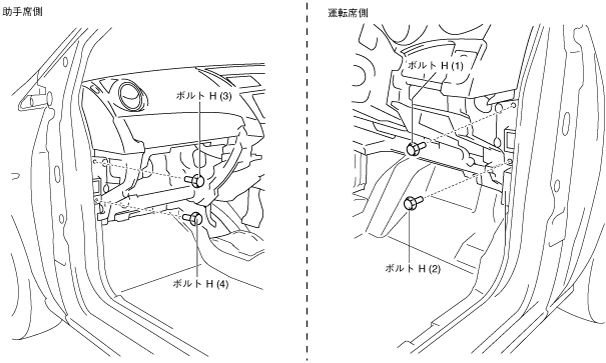 助手席側

ボルト H (3)

ボルト H (4)

運転席側

ボルト H (1)

ボルト H (2)