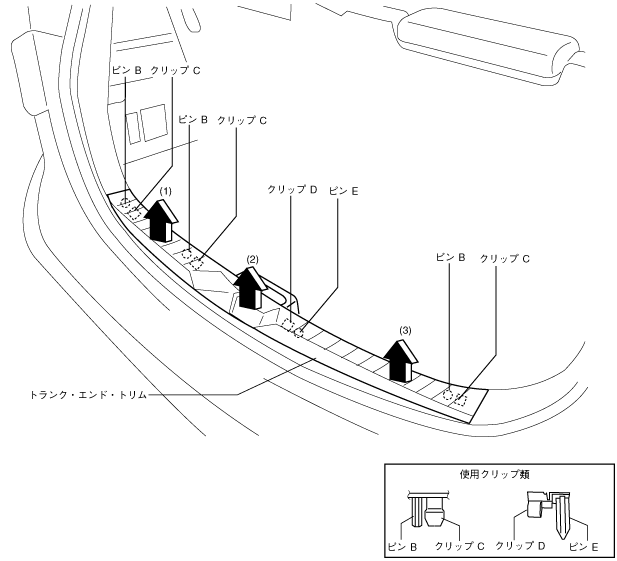 ピン B　クリップ C

ピン B　クリップ C

(1)

クリップ D　ピン E

(2)

ピン B　クリップ C

(3)

トランク・エンド・トリム

使用クリップ類

ピン B　クリップ C　クリップ D　ピン E